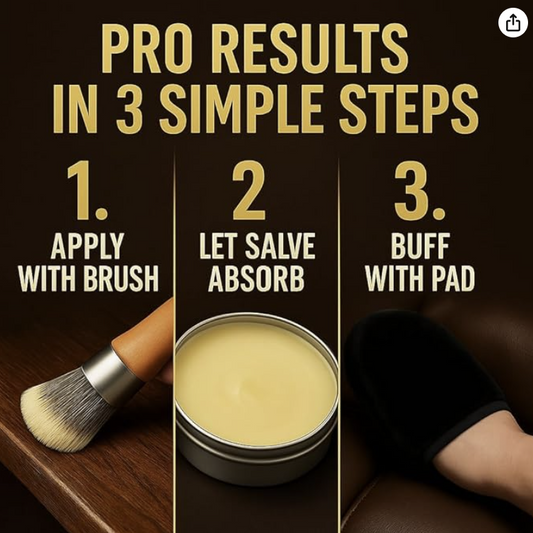 PRO RESULTS IN 3 SIMPLE STEPS

1.
APPLY WITH BRUSH

2
LET SALVE ABSORB

3.
BUFF WITH PAD