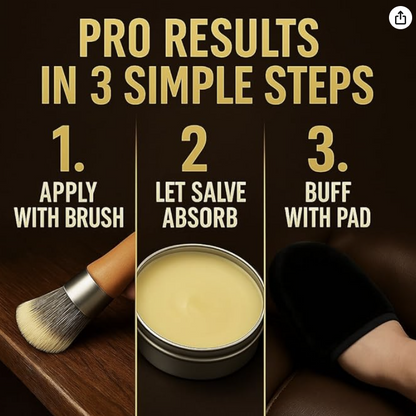 PRO RESULTS IN 3 SIMPLE STEPS

1.
APPLY WITH BRUSH

2
LET SALVE ABSORB

3.
BUFF WITH PAD